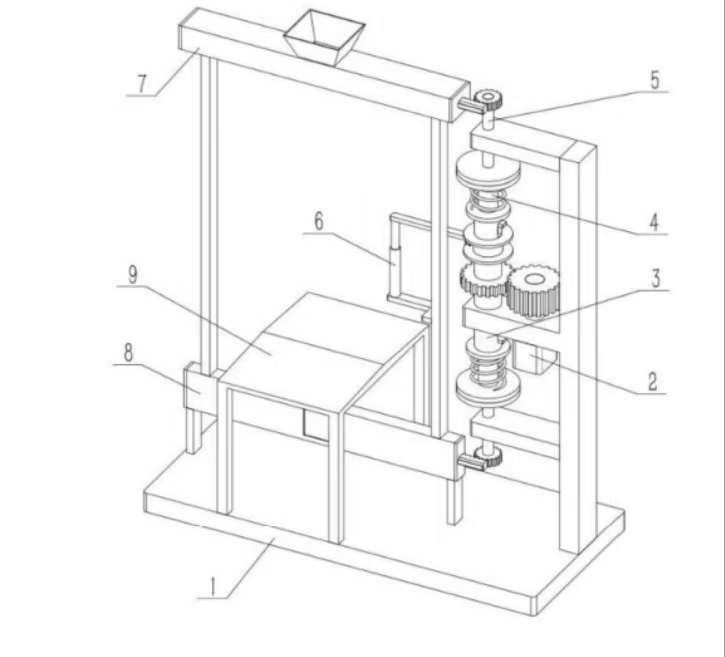 7
5
4
6
3
9
8
2
1