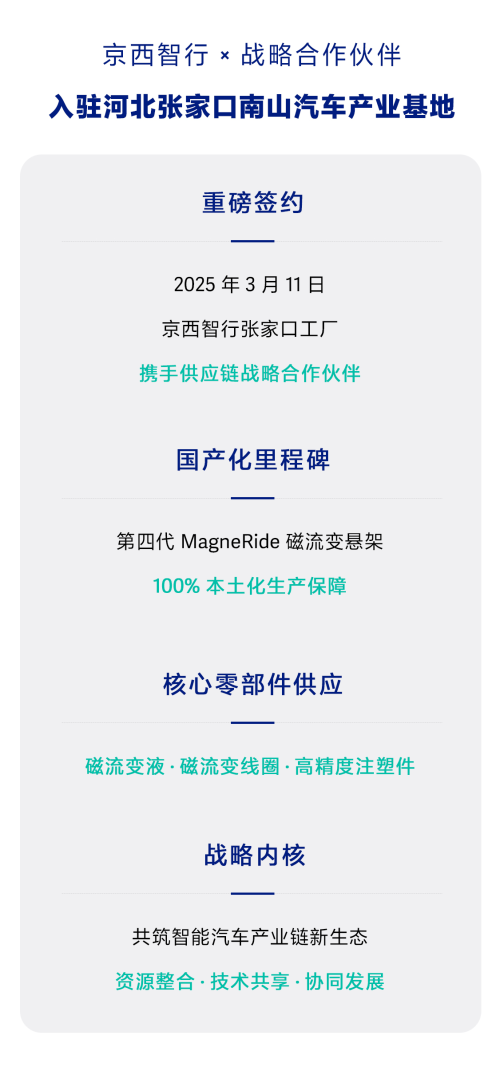 京西智行 × 战略合作伙伴

入驻河北张家口南山汽车产业基地

重磅签约

2025 年 3 月 11 日

京西智行张家口工厂

携手供应链战略合作伙伴

国产化里程碑

第四代 MagneRide 磁流变悬架

100% 本土化生产保障

核心零部件供应

磁流变液 · 磁流变线圈 · 高精度注塑件

战略内核

共筑智能汽车产业链新生态

资源整合 · 技术共享 · 协同发展