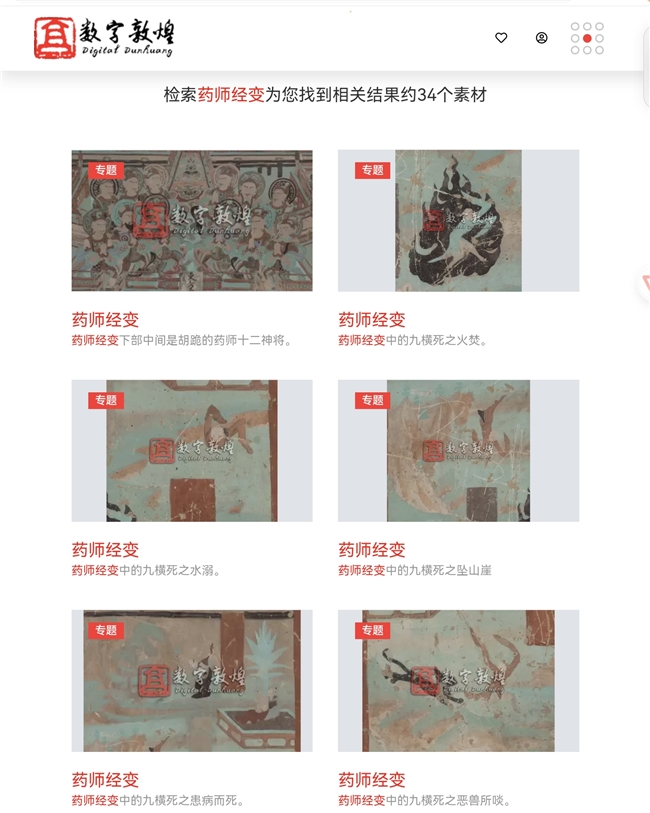 数字敦煌
Digital Dunhuang

检索药师经变为您找到相关结果约34个素材

专题
数字敦煌
Digital Dunhuang

药师经变
药师经变下部中间是胡跪的药师十二神将。

专题
数字敦煌
Digital Dunhuang

药师经变
药师经变中的九横死之火焚。

专题
数字敦煌
Digital Dunhuang

药师经变
药师经变中的九横死之水溺。

专题
数字敦煌
Digital Dunhuang

药师经变
药师经变中的九横死之坠山崖

专题
数字敦煌
Digital Dunhuang

药师经变
药师经变中的九横死之患病而死。

专题
数字敦煌
Digital Dunhuang

药师经变
药师经变中的九横死之恶兽所啖。