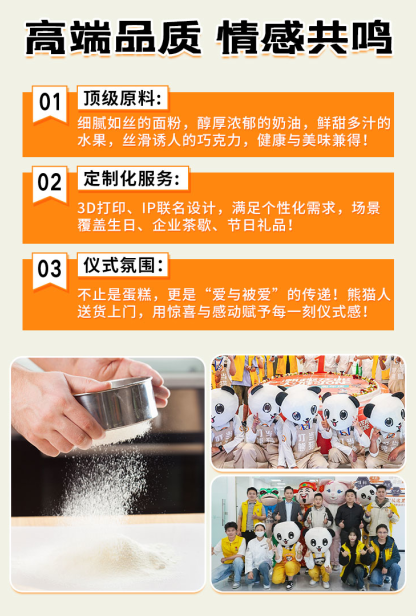 高端品质 情感共鸣

01 顶级原料：

细腻如丝的面粉，醇厚浓郁的奶油，鲜甜多汁的水果，丝滑诱人的巧克力，健康与美味兼得！

02 定制化服务：

3D打印、IP联名设计，满足个性化需求，场景覆盖生日、企业茶歇、节日礼品！

03 仪式氛围：

不止是蛋糕，更是“爱与被爱”的传递！熊猫人送货上门，用惊喜与感动赋予每一刻仪式感！